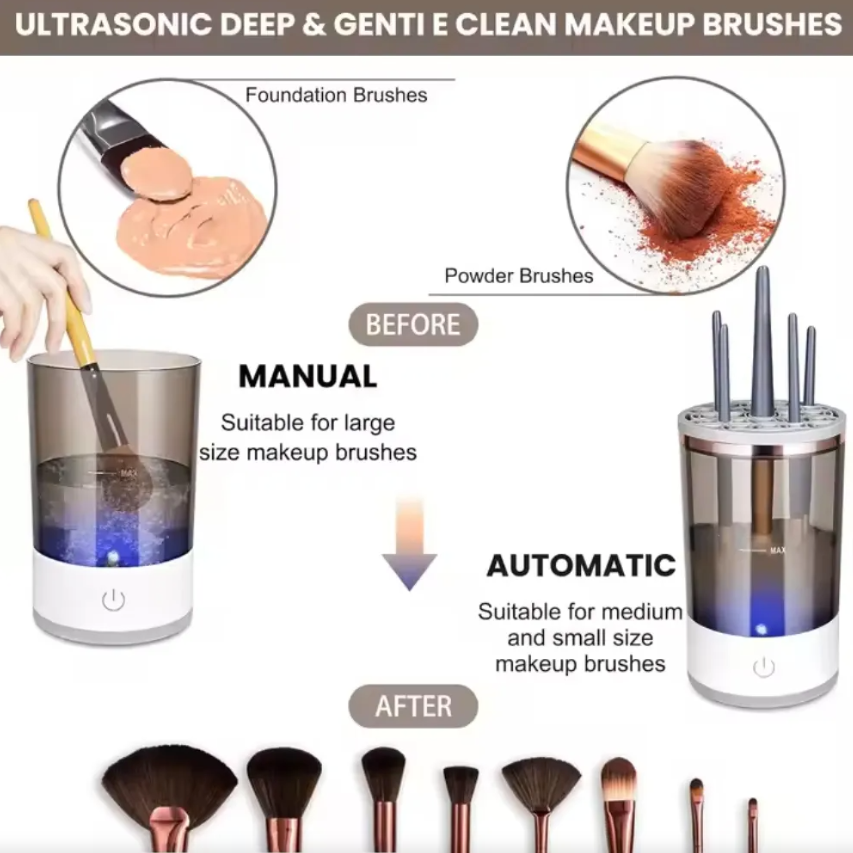 ULTRASONIC DEEP & GENTI E CLEAN MAKEUP BRUSHES

Foundation Brushes

Powder Brushes

BEFORE

MANUAL

Suitable for large size makeup brushes

MAX

AUTOMATIC

Suitable for medium and small size makeup brushes

MAX

AFTER