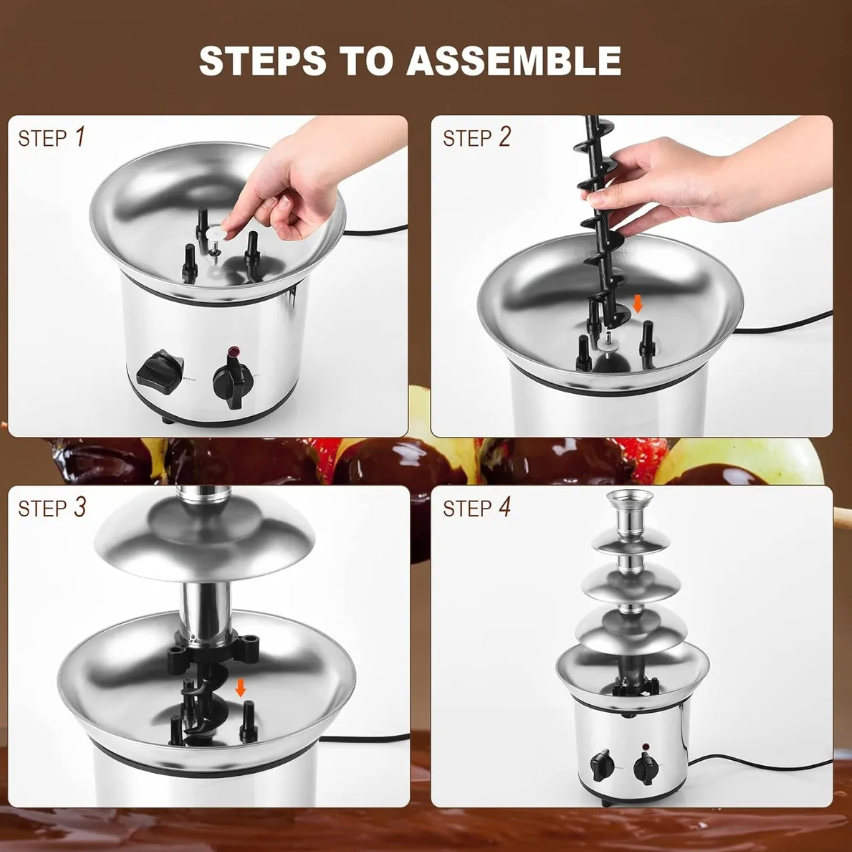 STEPS TO ASSEMBLE

STEP 1

STEP 2

STEP 3

STEP 4