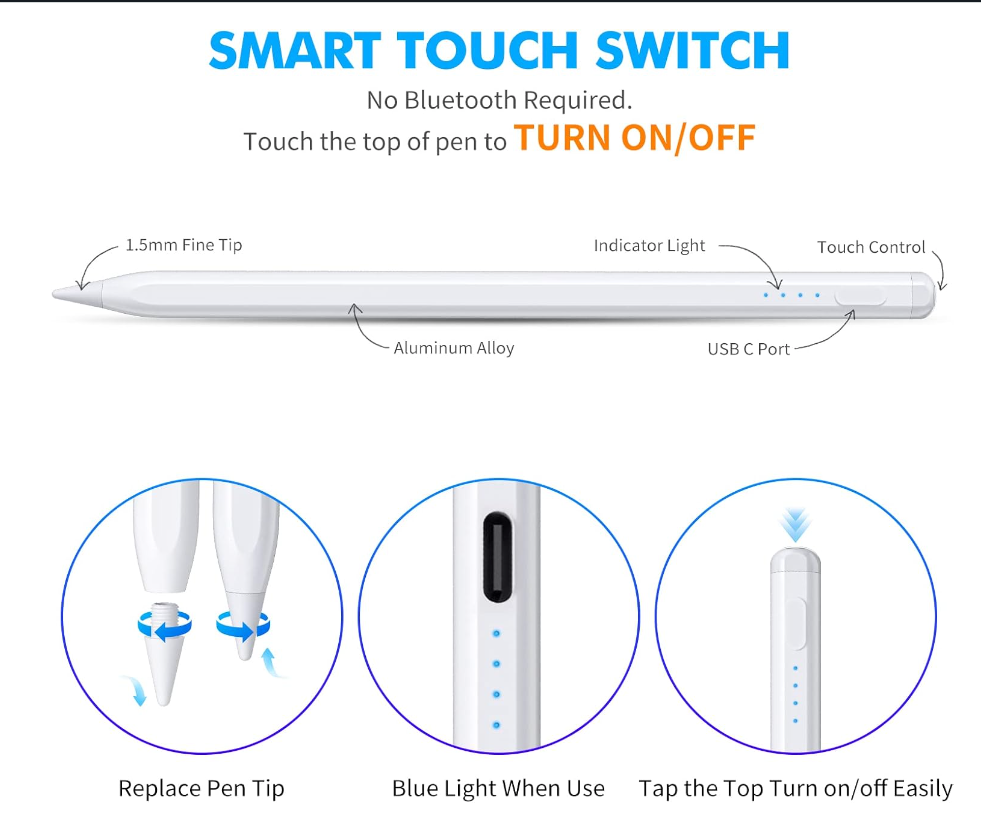 SMART TOUCH SWITCH

No Bluetooth Required.

Touch the top of pen to TURN ON/OFF

1.5mm Fine Tip

Indicator Light

Touch Control

Aluminum Alloy

USB C Port

Replace Pen Tip

Blue Light When Use

Tap the Top Turn on/off Easily