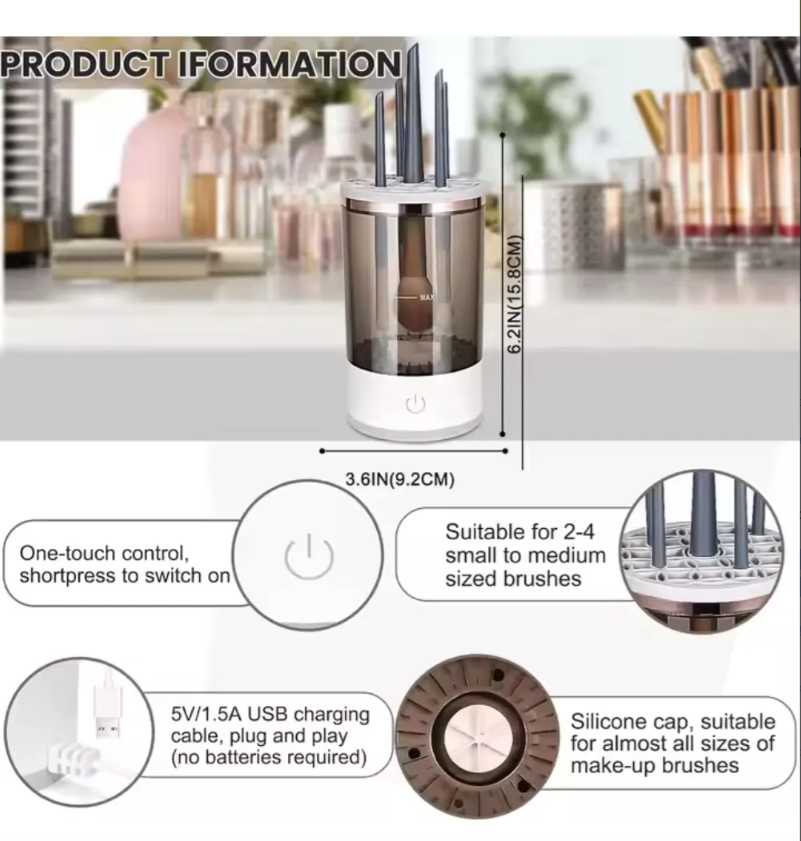 PRODUCT IFORMATION

MAX

6.2IN(15.8CM)

3.6IN(9.2CM)

One-touch control, shortpress to switch on

Suitable for 2-4 small to medium sized brushes

5V/1.5A USB charging cable, plug and play (no batteries required)

Silicone cap, suitable for almost all sizes of make-up brushes