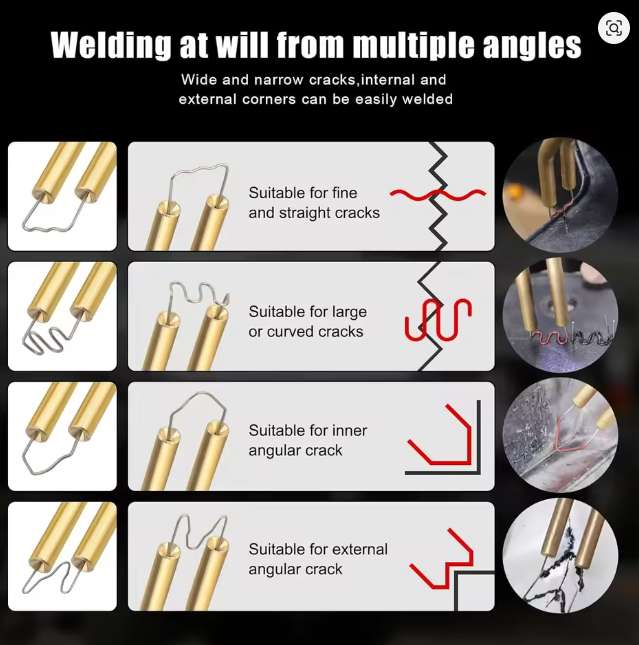 Welding at will from multiple angles

Wide and narrow cracks,internal and external corners can be easily welded

Suitable for fine and straight cracks

Suitable for large or curved cracks

Suitable for inner angular crack

Suitable for external angular crack