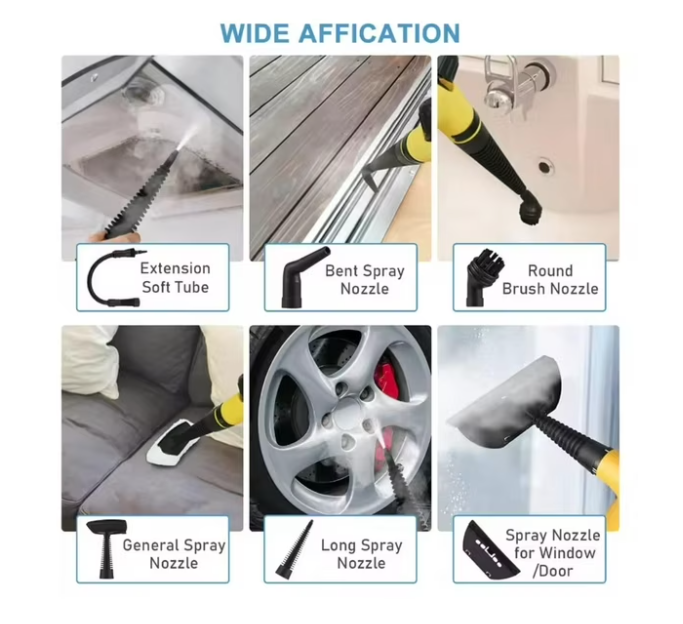 WIDE AFFICATION

Extension Soft Tube

Bent Spray Nozzle

Round Brush Nozzle

General Spray Nozzle

Long Spray Nozzle

Spray Nozzle for Window /Door