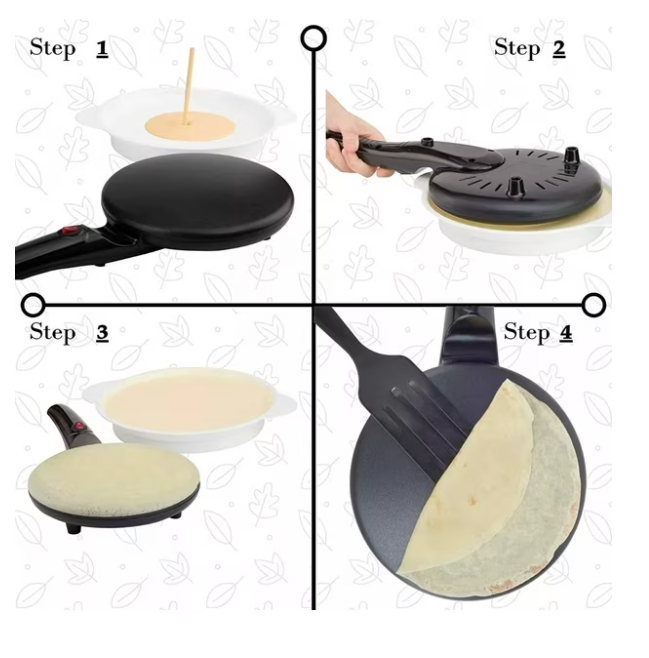 Step 1

Step 2

Step 3

Step 4