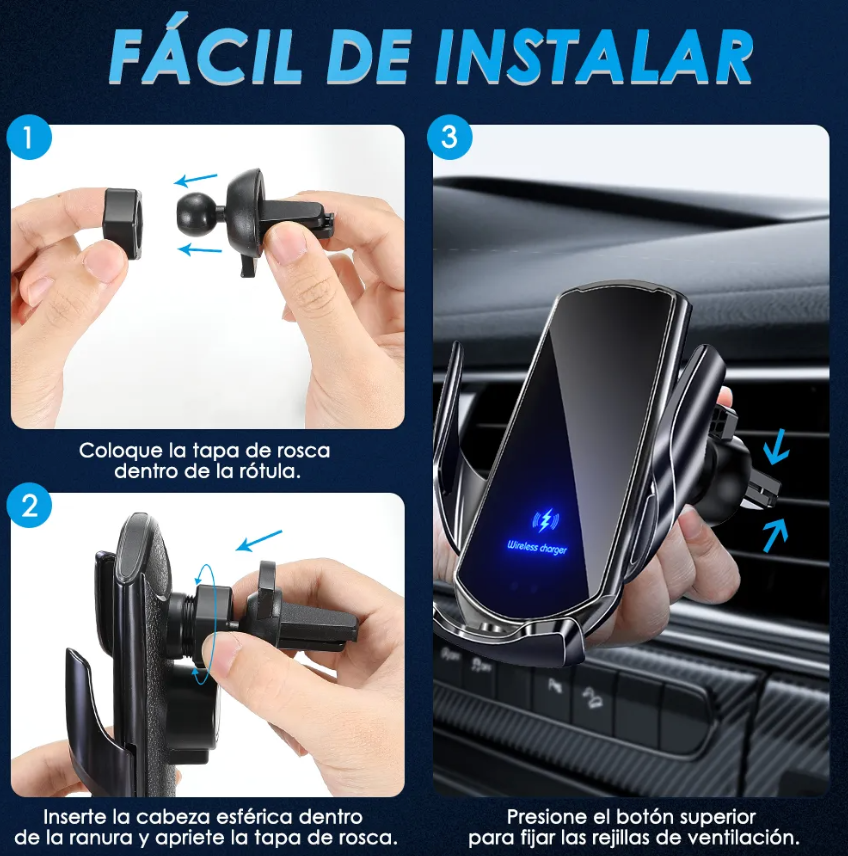 FÁCIL DE INSTALAR

1

Coloque la tapa de rosca dentro de la rótula.

2

Inserte la cabeza esférica dentro de la ranura y apriete la tapa de rosca.

3

Wireless charger

Presione el botón superior para fijar las rejillas de ventilación.